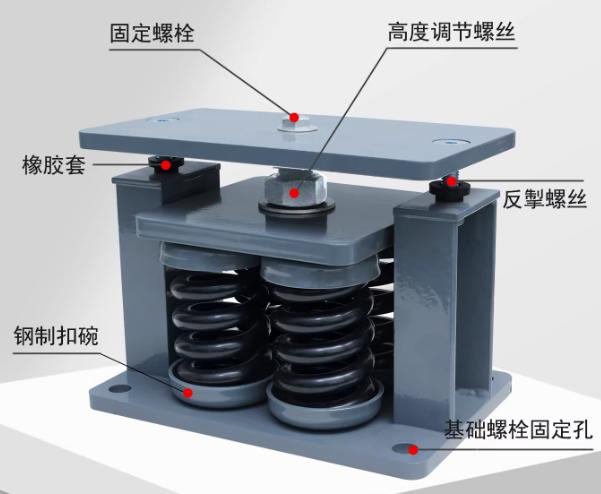 固定螺栓

高度调节螺丝

橡胶套

反掣螺丝

钢制扣碗

基础螺栓固定孔